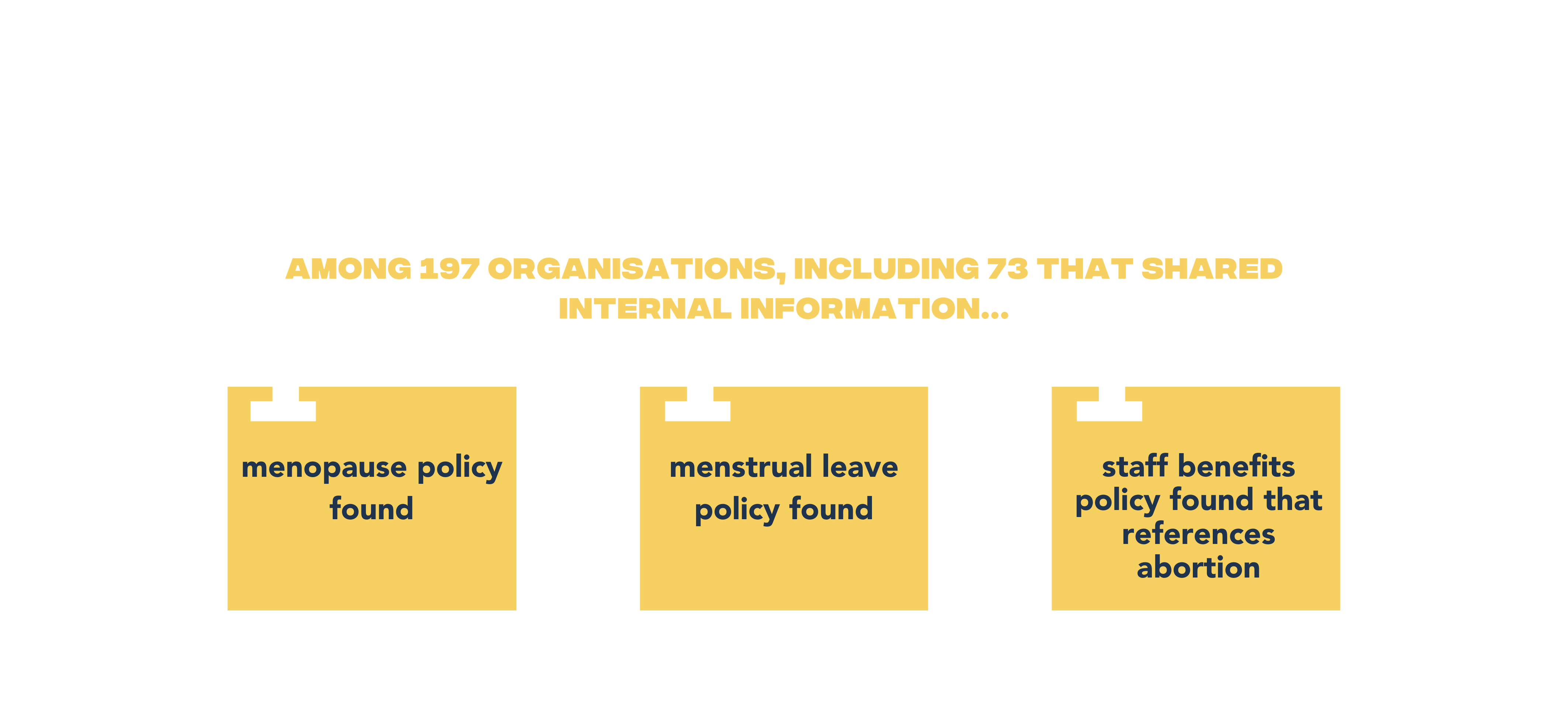 AMONG 197 ORGANISATIONS, INCLUDING 73 THAT SHARED INTERNAL INFORMATION...

menopause policy found

menstrual leave policy found

staff benefits policy found that references abortion